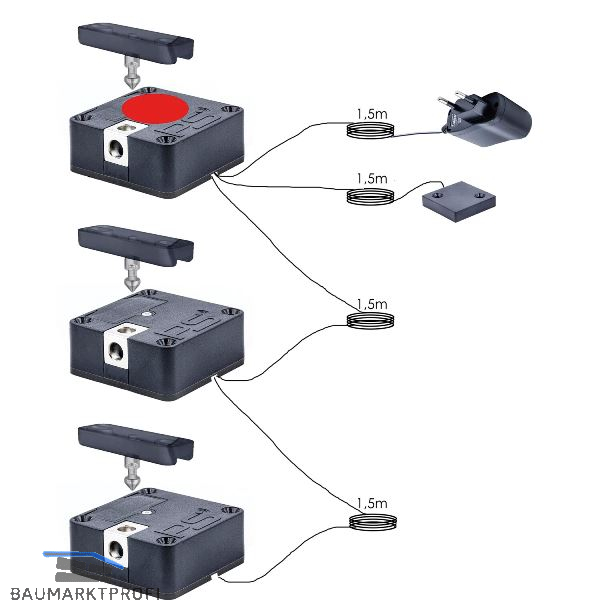 1,5m

1,5m

1,5m

1,5m

BAUMARKTPROFI