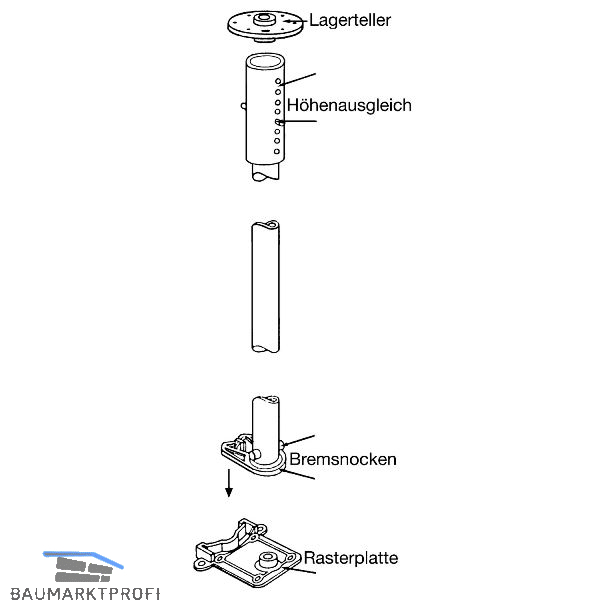 Lagerteller

Höhenausgleich

Bremsnocken

Rasterplatte

BAUMARKTPROFI