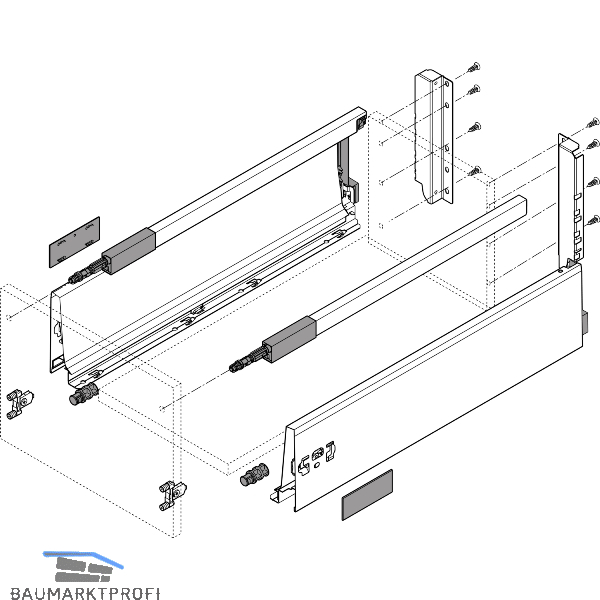 BAUMARKTPROFI