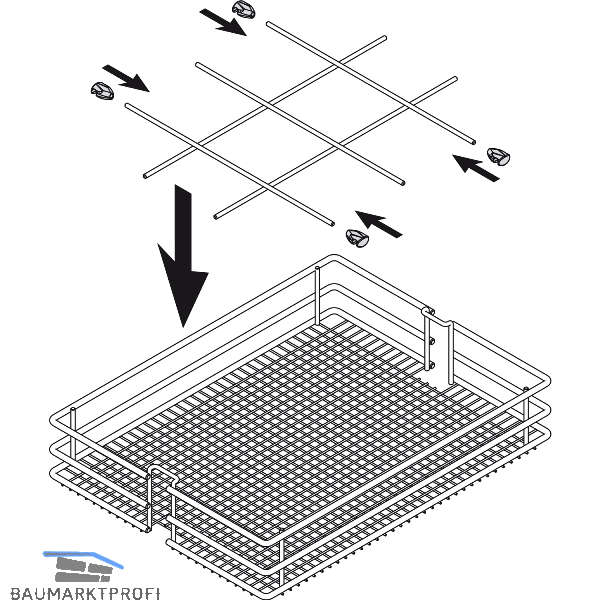 BAUMARKTPROFI