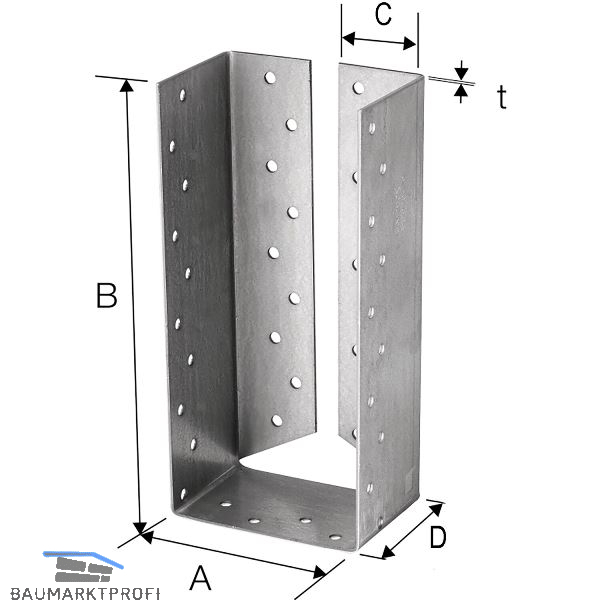 C
t
B
D
A
BAUMARKTPROFI