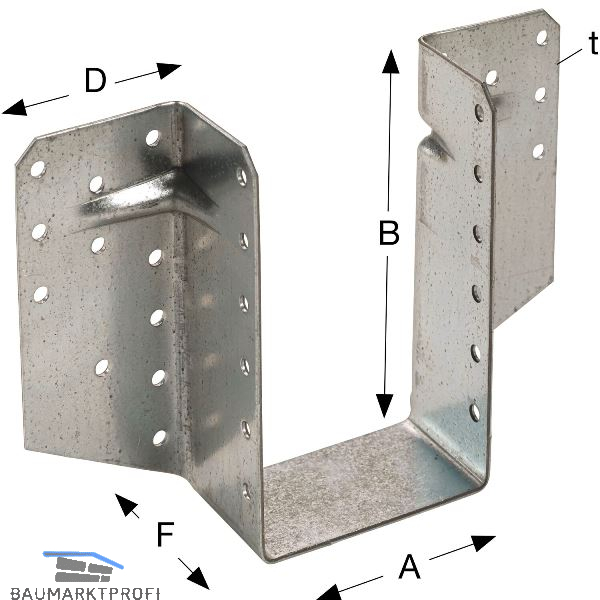 D

t

B

F

A

BAUMARKTPROFI