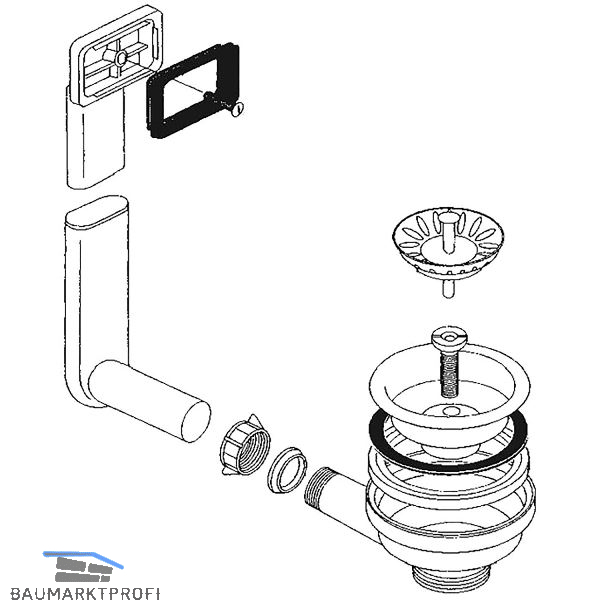 BAUMARKTPROFI