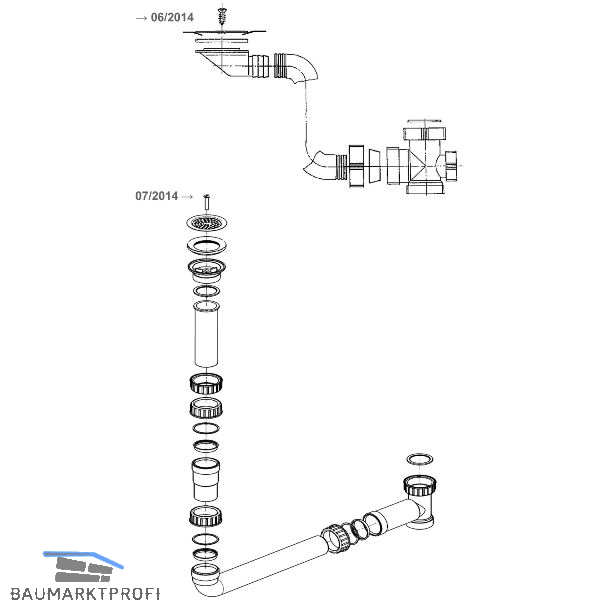 → 06/2014

07/2014 →

BAUMARKTPROFI