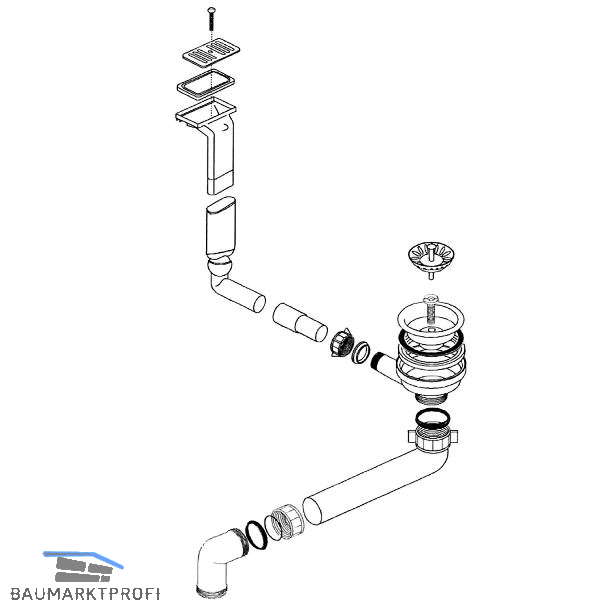 BAUMARKTPROFI