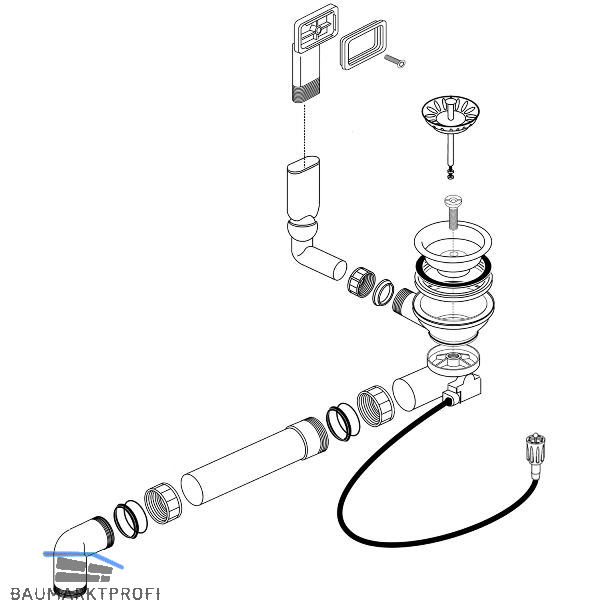 BAUMARKTPROFI