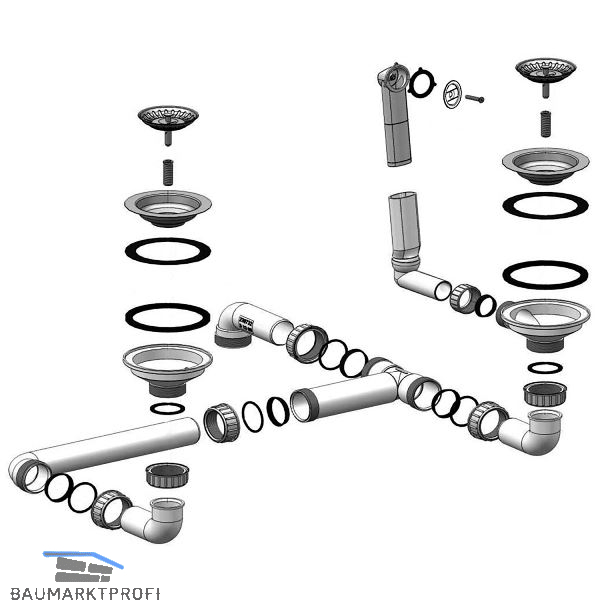 BAUMARKTPROFI