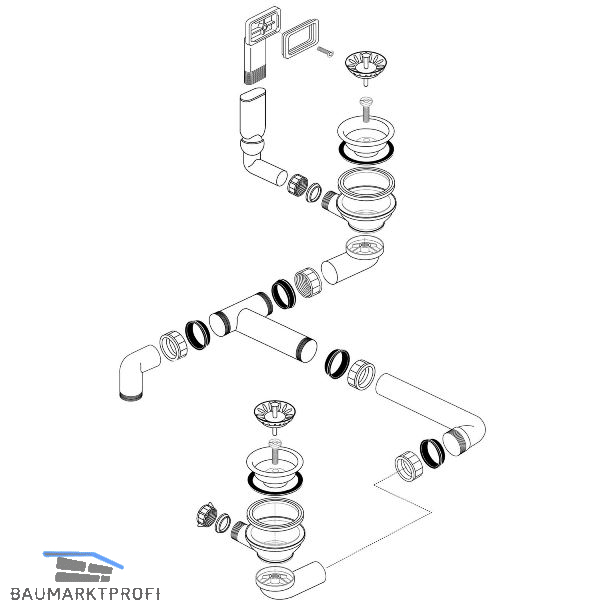 BAUMARKTPROFI