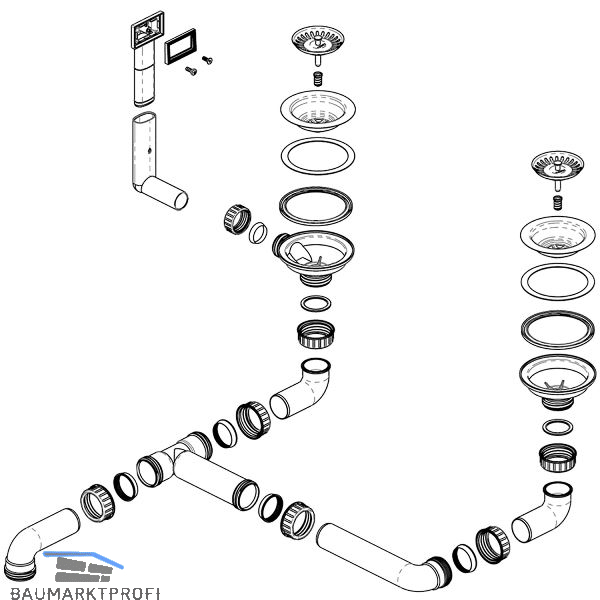 BAUMARKTPROFI