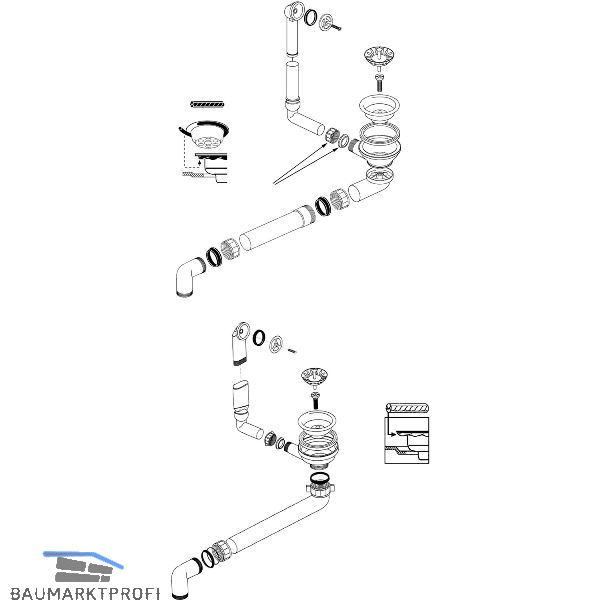 BAUMARKTPROFI