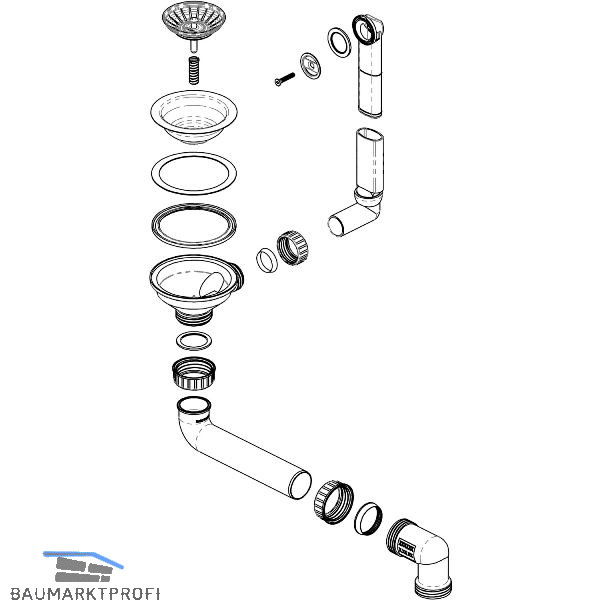 BAUMARKTPROFI